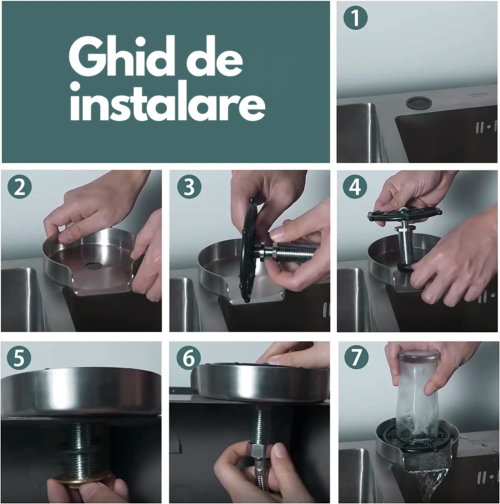 Ghid de instalare

1

2

3

4

5

6

7